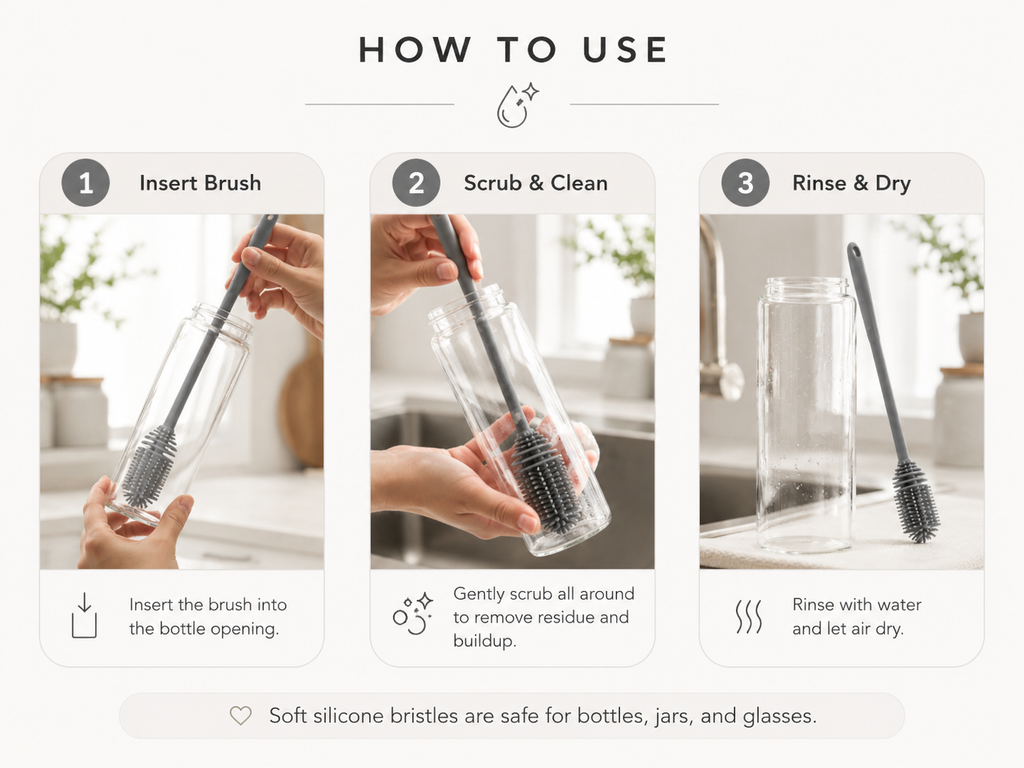 HOW TO USE

1 Insert Brush

Insert the brush into the bottle opening.

2 Scrub & Clean

Gently scrub all around to remove residue and buildup.

3 Rinse & Dry

Rinse with water and let air dry.

Soft silicone bristles are safe for bottles, jars, and glasses.